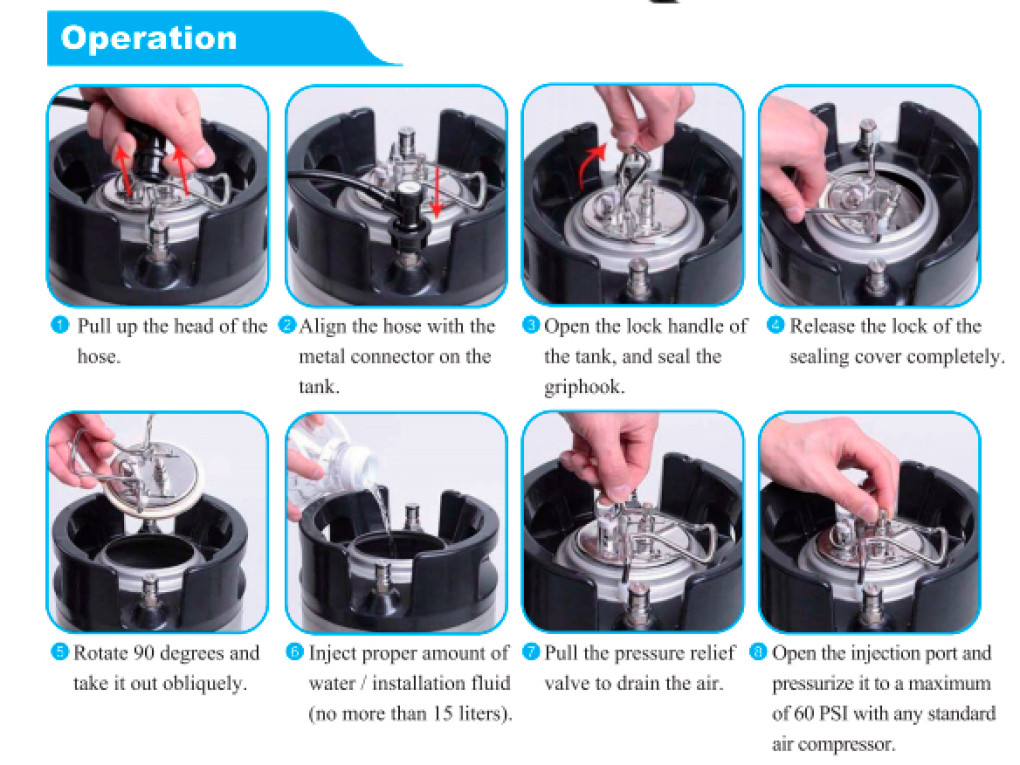 Operation

1 Pull up the head of the hose.

2 Align the hose with the metal connector on the tank.

3 Open the lock handle of the tank, and seal the griphook.

4 Release the lock of the sealing cover completely.

5 Rotate 90 degrees and take it out obliquely.

6 Inject proper amount of water / installation fluid (no more than 15 liters).

7 Pull the pressure relief valve to drain the air.

8 Open the injection port and pressurize it to a maximum of 60 PSI with any standard air compressor.