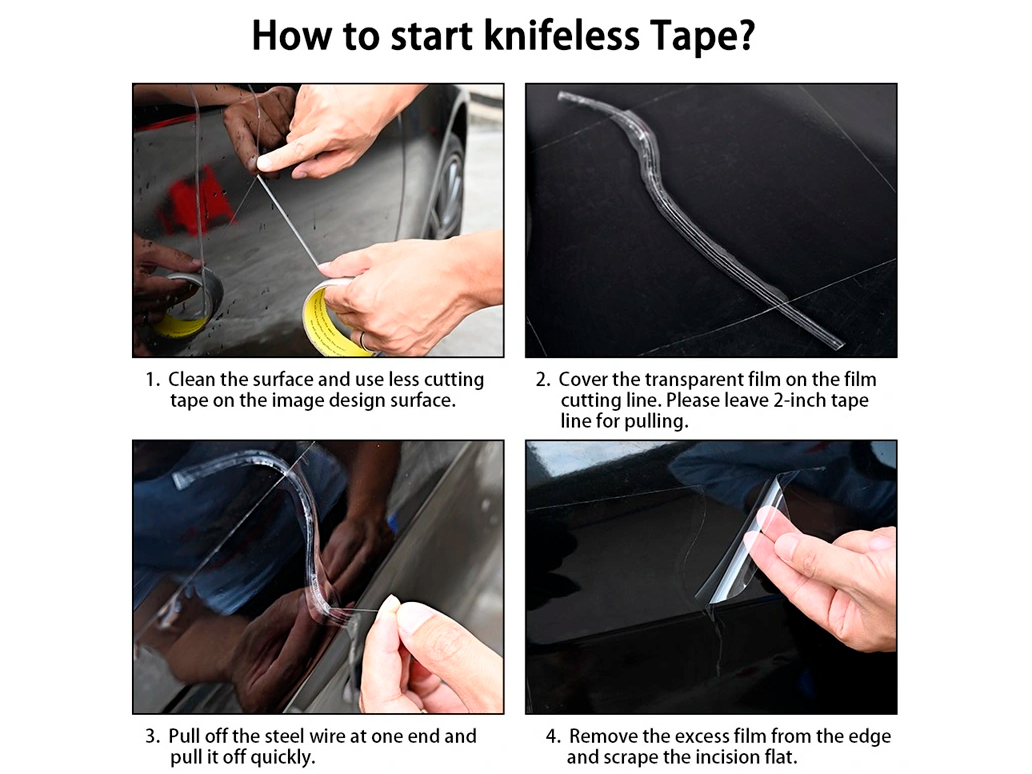 How to start knifeless Tape?

1. Clean the surface and use less cutting tape on the image design surface.

2. Cover the transparent film on the film cutting line. Please leave 2-inch tape line for pulling.

3. Pull off the steel wire at one end and pull it off quickly.

4. Remove the excess film from the edge and scrape the incision flat.