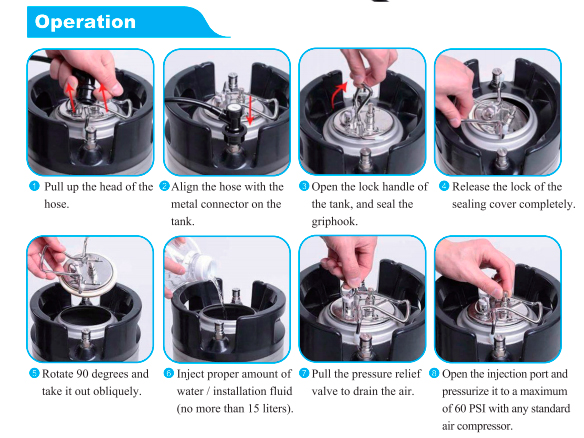 Operation

1 Pull up the head of the hose.

2 Align the hose with the metal connector on the tank.

3 Open the lock handle of the tank, and seal the griphook.

4 Release the lock of the sealing cover completely.

5 Rotate 90 degrees and take it out obliquely.

6 Inject proper amount of water / installation fluid (no more than 15 liters).

7 Pull the pressure relief valve to drain the air.

8 Open the injection port and pressurize it to a maximum of 60 PSI with any standard air compressor.