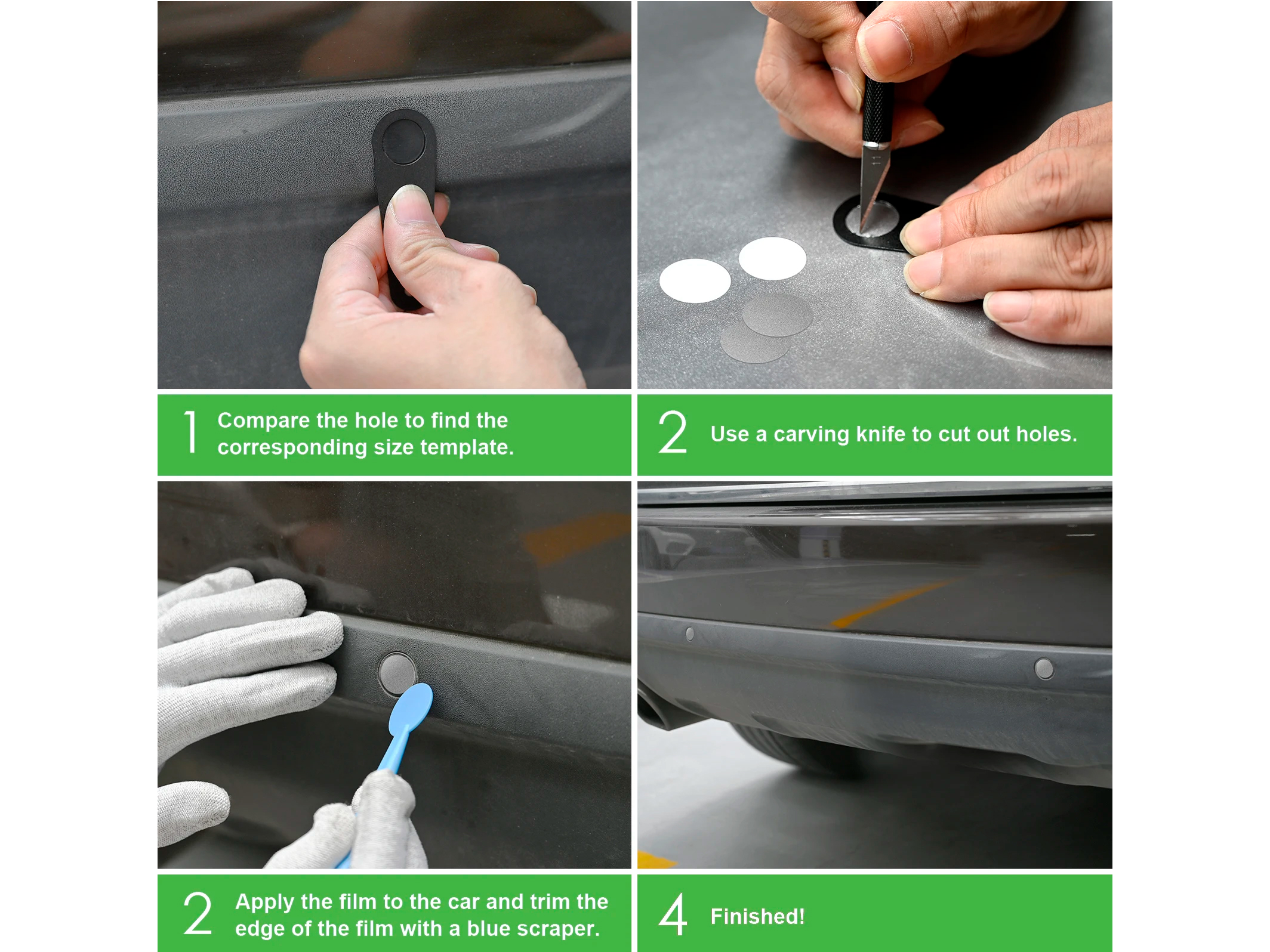 1 Compare the hole to find the corresponding size template.

2 Use a carving knife to cut out holes.

2 Apply the film to the car and trim the edge of the film with a blue scraper.

4 Finished!